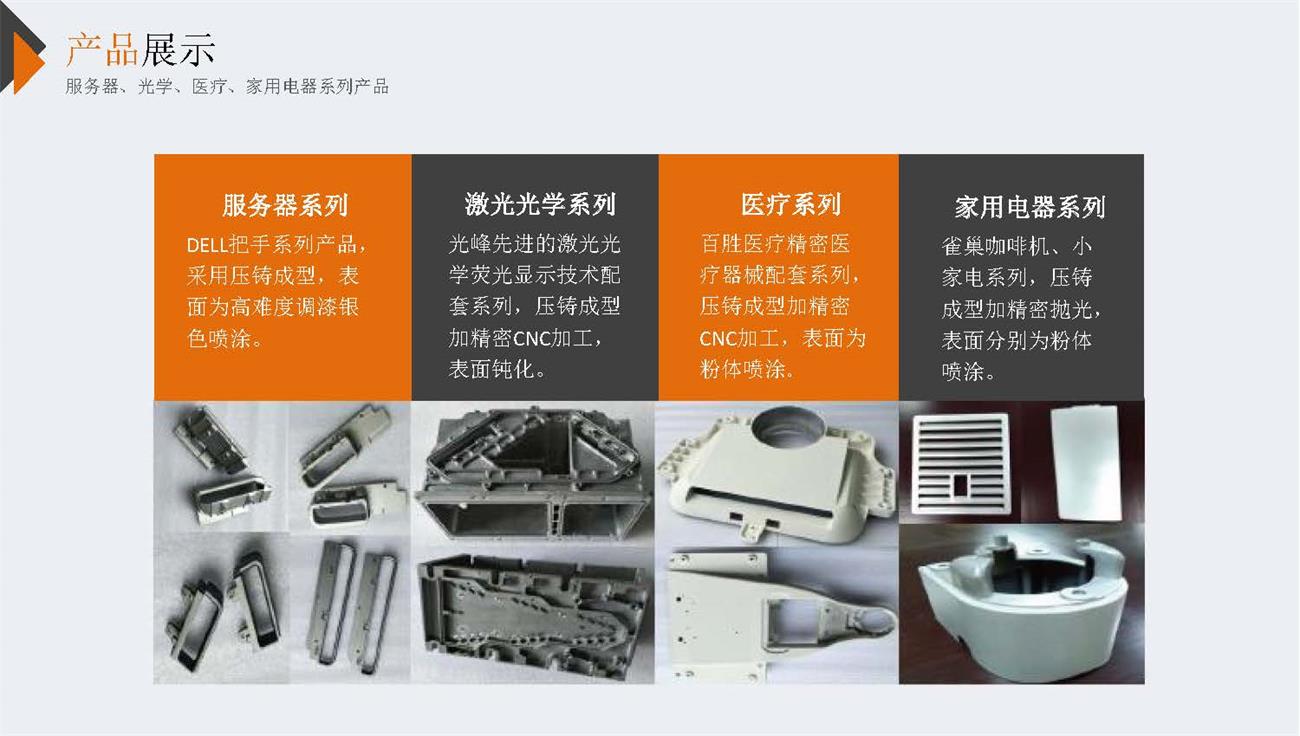 产品展示
服务器、光学、医疗、家用电器系列产品

服务器系列
DELL把手系列产品，采用压铸成型，表面为高难度调漆银色喷涂。

激光光学系列
光峰先进的激光光学荧光显示技术配套系列，压铸成型加精密CNC加工，表面钝化。

医疗系列
百胜医疗精密医疗器械配套系列，压铸成型加精密CNC加工，表面为粉体喷涂。

家用电器系列
雀巢咖啡机、小家电系列，压铸成型加精密抛光，表面分别为粉体喷涂。